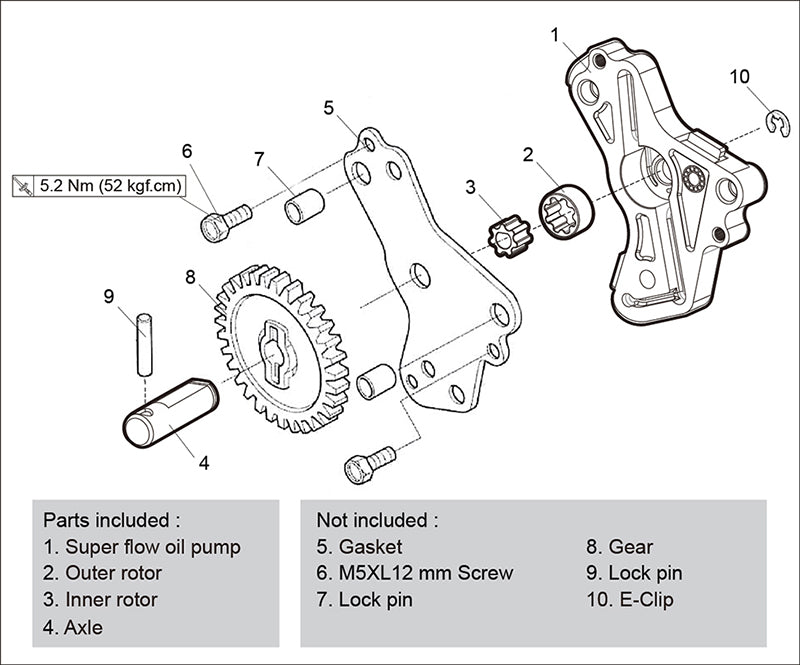 1
10
5
6
7
2
3
5.2 Nm (52 kgf.cm)
8
9
4

Parts included :
1. Super flow oil pump
2. Outer rotor
3. Inner rotor
4. Axle

Not included :
5. Gasket
6. M5XL12 mm Screw
7. Lock pin

8. Gear
9. Lock pin
10. E-Clip