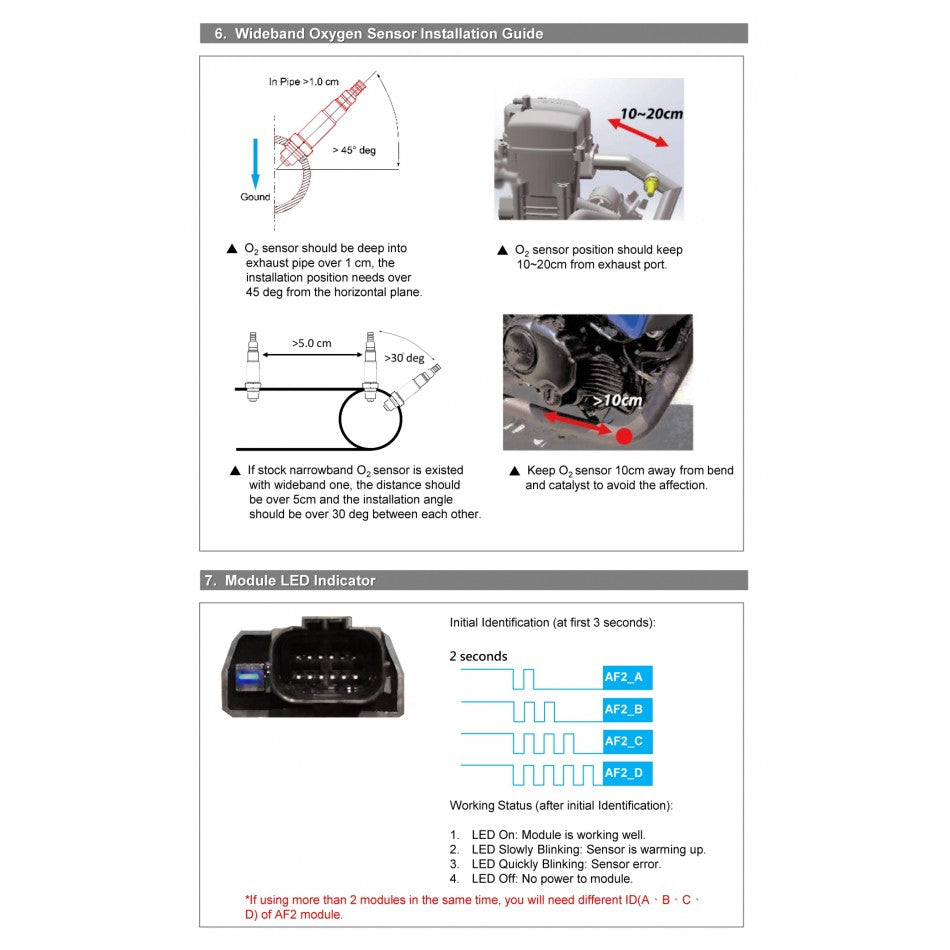 6. Wideband Oxygen Sensor Installation Guide

In Pipe >1.0 cm

> 45° deg

Gound

▲ $O_2$ sensor should be deep into exhaust pipe over 1 cm, the installation position needs over 45 deg from the horizontal plane.

10~20cm

▲ $O_2$ sensor position should keep 10~20cm from exhaust port.

>5.0 cm

>30 deg

▲ If stock narrowband $O_2$ sensor is existed with wideband one, the distance should be over 5cm and the installation angle should be over 30 deg between each other.

>10cm

▲ Keep $O_2$ sensor 10cm away from bend and catalyst to avoid the affection.

7. Module LED Indicator

Initial Identification (at first 3 seconds):

2 seconds

AF2_A

AF2_B

AF2_C

AF2_D

Working Status (after initial Identification):

1. LED On: Module is working well.
2. LED Slowly Blinking: Sensor is warming up.
3. LED Quickly Blinking: Sensor error.
4. LED Off: No power to module.

*If using more than 2 modules in the same time, you will need different ID(A、B、C、D) of AF2 module.