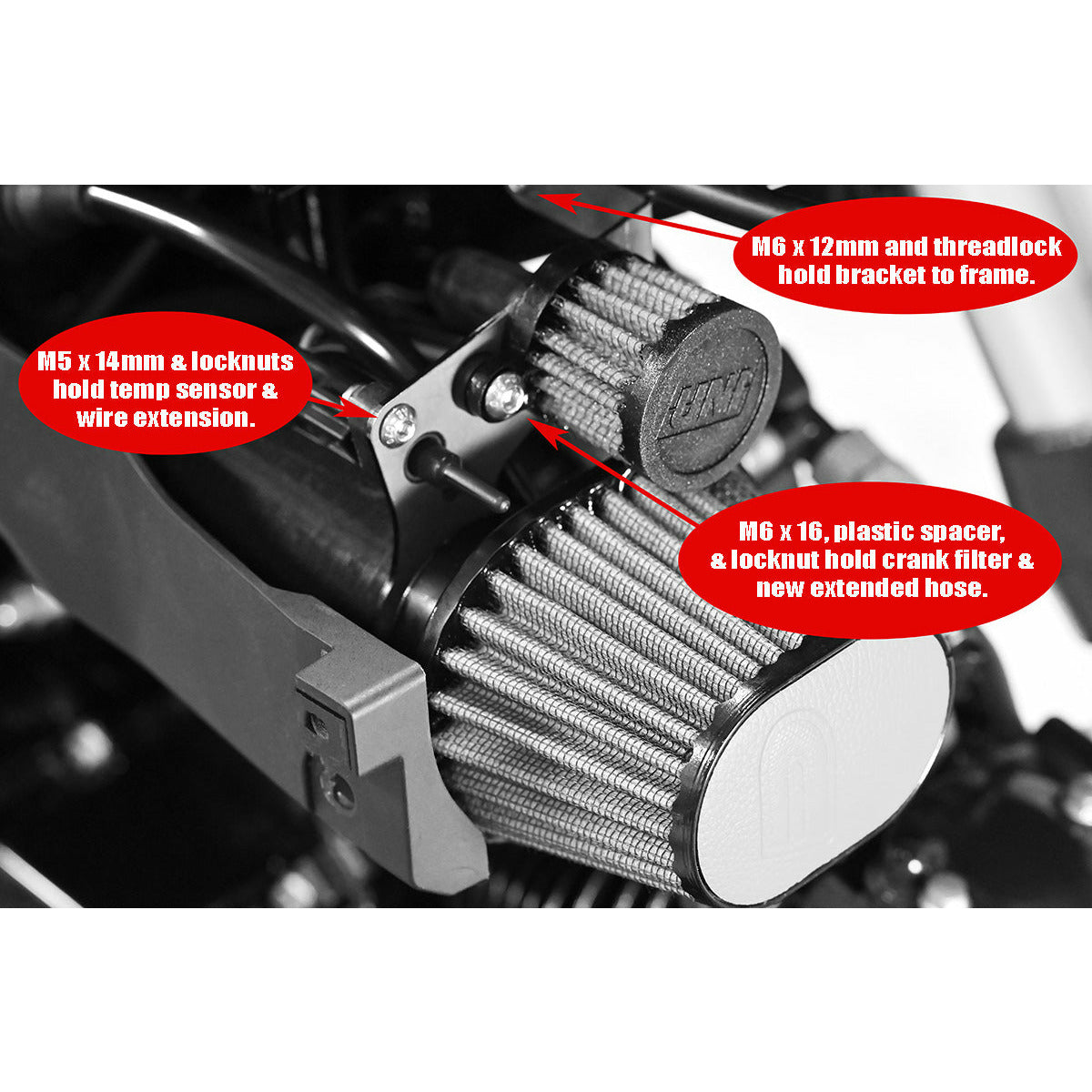 M6 x 12mm and threadlock hold bracket to frame.

M5 x 14mm & locknuts hold temp sensor & wire extension.

BMC

M6 x 16, plastic spacer, & locknut hold crank filter & new extended hose.