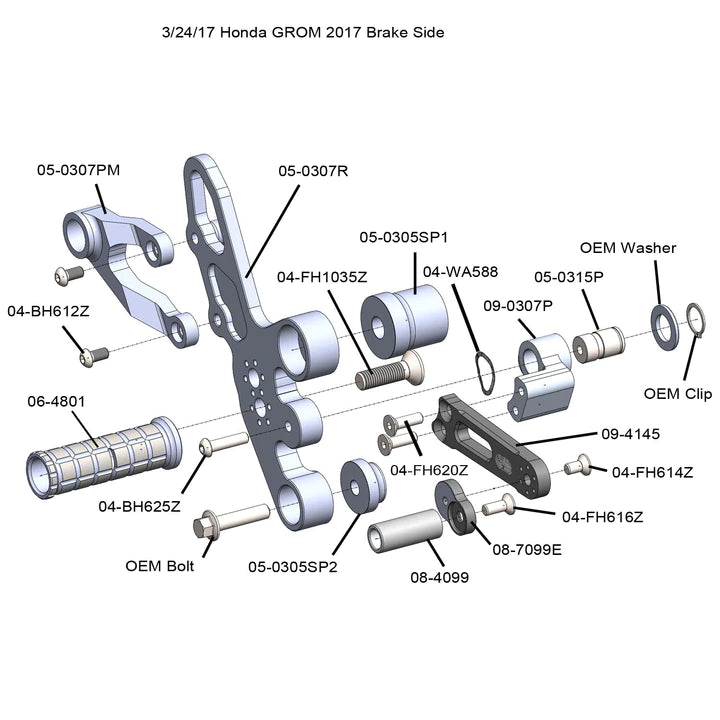 3/24/17 Honda GROM 2017 Brake Side

05-0307PM
05-0307R
05-0305SP1
OEM Washer
04-FH1035Z
04-WA588
05-0315P
09-0307P
04-BH612Z
OEM Clip
06-4801
09-4145
04-FH620Z
04-FH614Z
04-BH625Z
04-FH616Z
08-7099E
OEM Bolt
05-0305SP2
08-4099